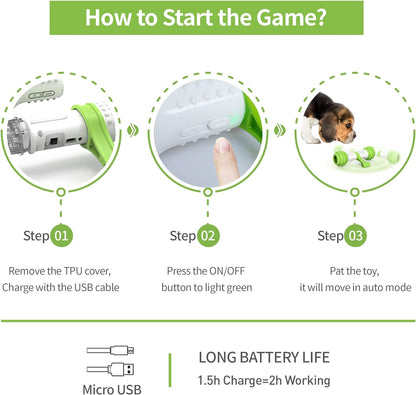 How to Start the Game?

Step 01

Remove the TPU cover, Charge with the USB cable

Step 02

Press the ON/OFF button to light green

Step 03

Pat the toy, it will move in auto mode

Micro USB

LONG BATTERY LIFE

1.5h Charge=2h Working