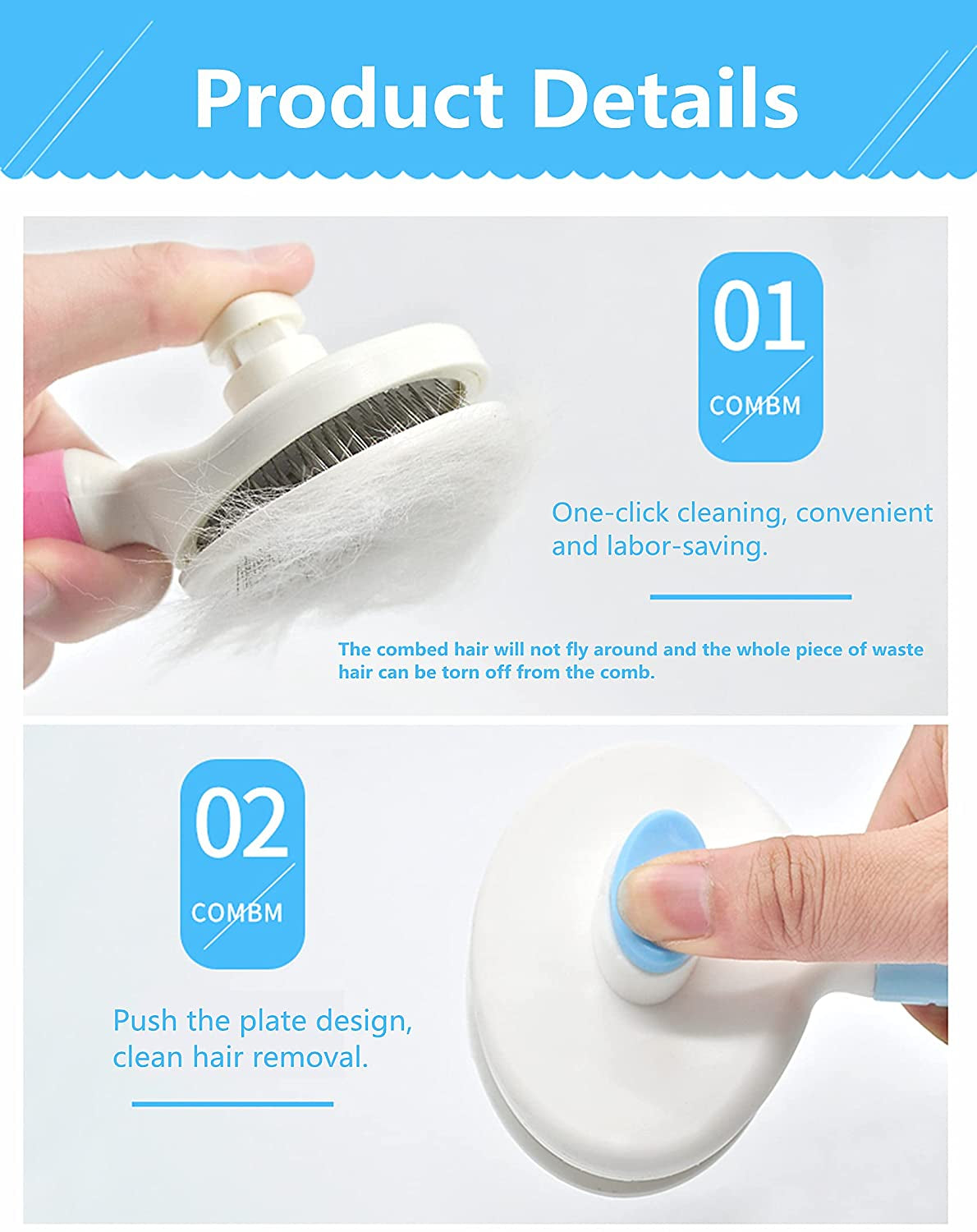 Product Details

01
COMBM

One-click cleaning, convenient and labor-saving.

The combed hair will not fly around and the whole piece of waste hair can be torn off from the comb.

02
COMBM

Push the plate design, clean hair removal.