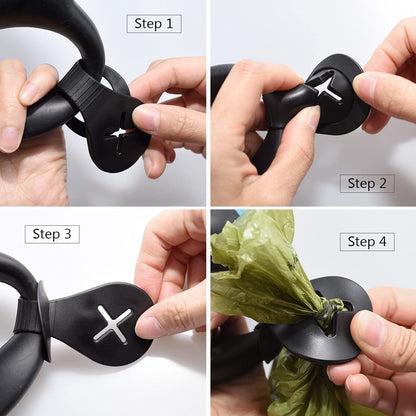 Step 1

Step 2

Step 3

Step 4